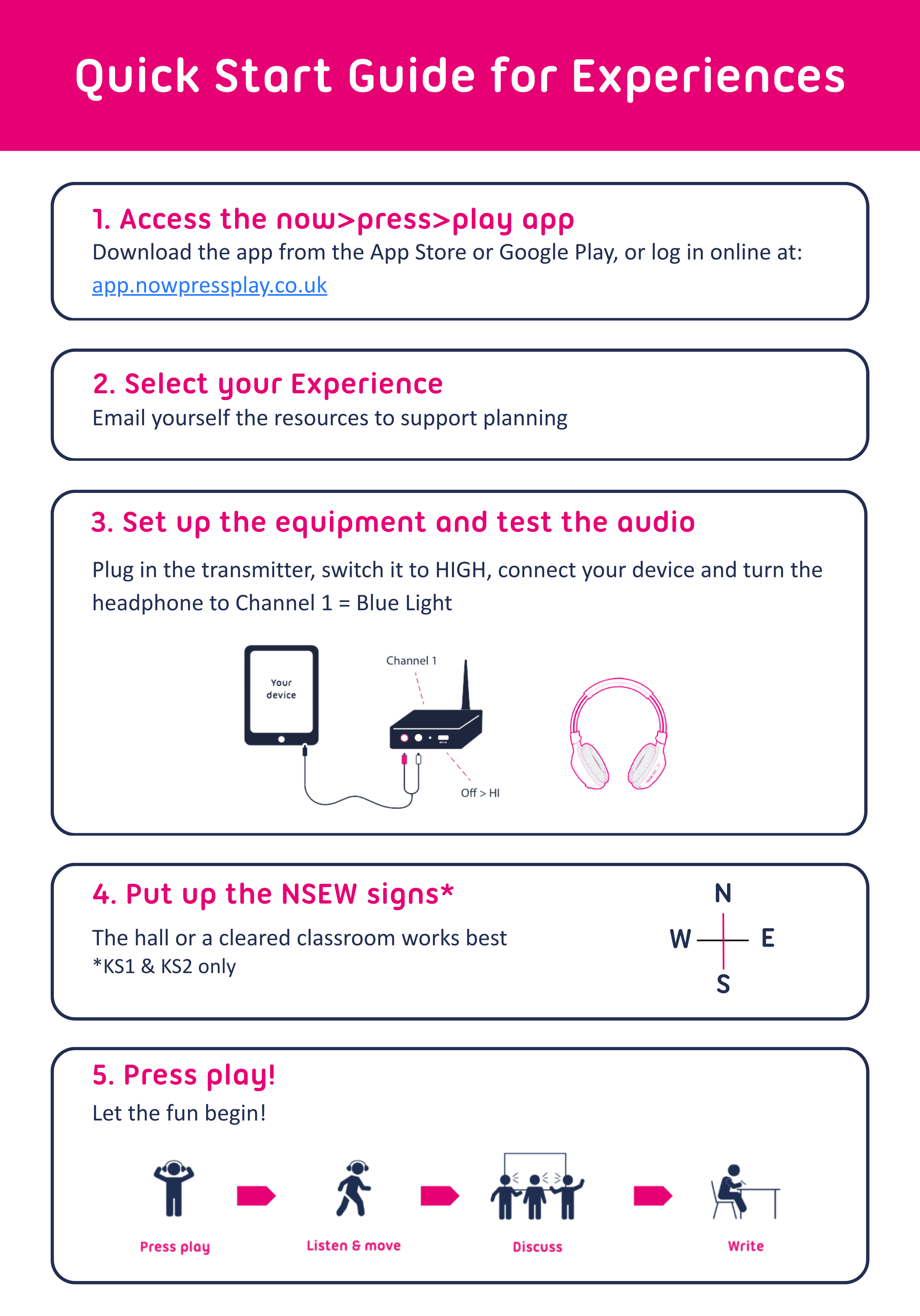 Quick Start Guide for Experiences

1. Access the now>press>play app
Download the app from the App Store or Google Play, or log in online at: app.nowpressplay.co.uk

2. Select your Experience
Email yourself the resources to support planning

3. Set up the equipment and test the audio
Plug in the transmitter, switch it to HIGH, connect your device and turn the headphone to Channel 1 = Blue Light

Your device

Channel 1

Off > HI

4. Put up the NSEW signs*
The hall or a cleared classroom works best
*KS1 & KS2 only

N
W
E
S

5. Press play!
Let the fun begin!

Press play

Listen & move

Discuss

Write